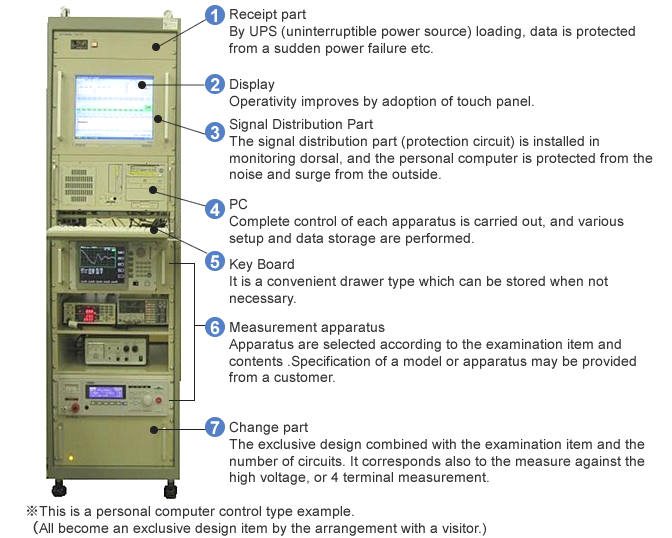 1 Receipt part
By UPS (uninterruptible power source) loading, data is protected from a sudden power failure etc.

2 Display
Operativity improves by adoption of touch panel.

3 Signal Distribution Part
The signal distribution part (protection circuit) is installed in monitoring dorsal, and the personal computer is protected from the noise and surge from the outside.

4 PC
Complete control of each apparatus is carried out, and various setup and data storage are performed.

5 Key Board
It is a convenient drawer type which can be stored when not necessary.

6 Measurement apparatus
Apparatus are selected according to the examination item and contents .Specification of a model or apparatus may be provided from a customer.

7 Change part
The exclusive design combined with the examination item and the number of circuits. It corresponds also to the measure against the high voltage, or 4 terminal measurement.

※This is a personal computer control type example.
（All become an exclusive design item by the arrangement with a visitor.）